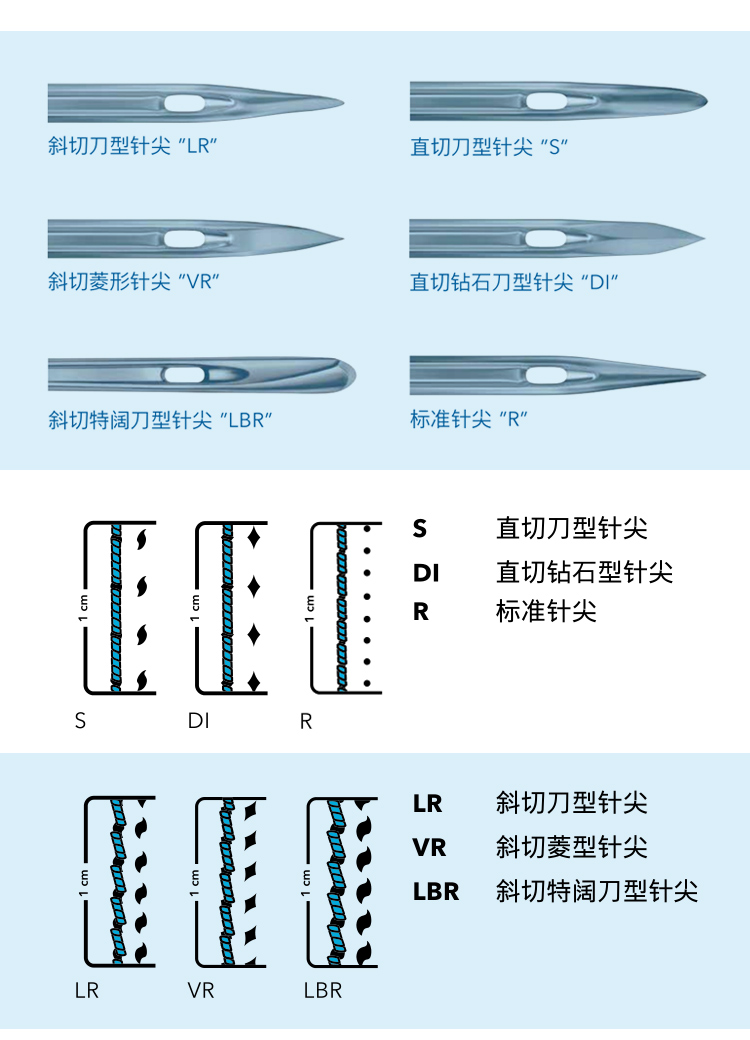 斜切刀型针尖 "LR"

直切刀型针尖 "S"

斜切菱形针尖 "VR"

直切钻石刀型针尖 "DI"

斜切特阔刀型针尖 "LBR"

标准针尖 "R"

1 cm

1 cm

1 cm

S

DI

R

S 直切刀型针尖

DI 直切钻石型针尖

R 标准针尖

1 cm

1 cm

1 cm

LR

VR

LBR

LR 斜切刀型针尖

VR 斜切菱型针尖

LBR 斜切特阔刀型针尖